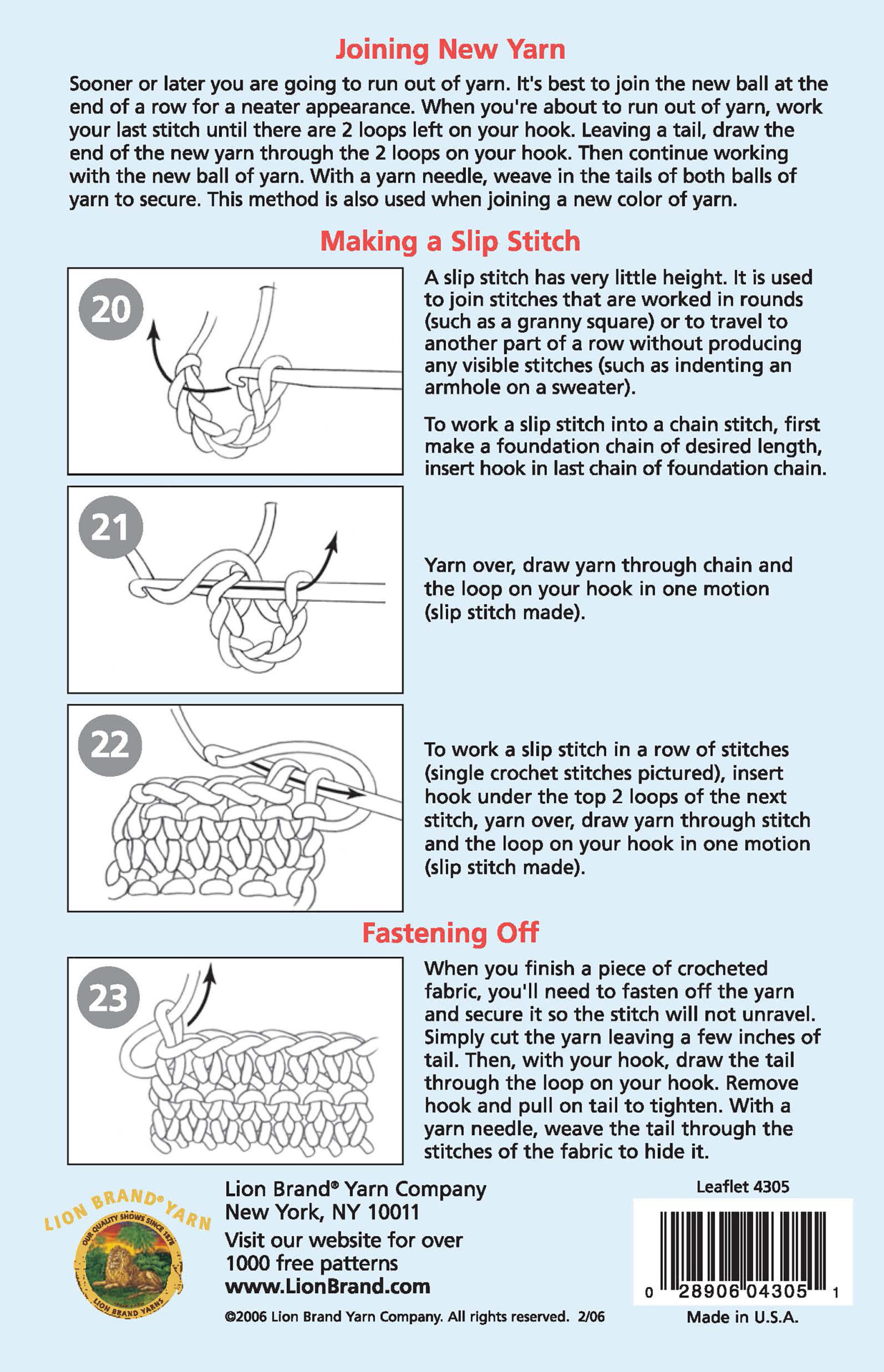 Joining New Yarn

Sooner or later you are going to run out of yarn. It's best to join the new ball at the end of a row for a neater appearance. When you're about to run out of yarn, work your last stitch until there are 2 loops left on your hook. Leaving a tail, draw the end of the new yarn through the 2 loops on your hook. Then continue working with the new ball of yarn. With a yarn needle, weave in the tails of both balls of yarn to secure. This method is also used when joining a new color of yarn.

Making a Slip Stitch

20

A slip stitch has very little height. It is used to join stitches that are worked in rounds (such as a granny square) or to travel to another part of a row without producing any visible stitches (such as indenting an armhole on a sweater).

To work a slip stitch into a chain stitch, first make a foundation chain of desired length, insert hook in last chain of foundation chain.

21

Yarn over, draw yarn through chain and the loop on your hook in one motion (slip stitch made).

22

To work a slip stitch in a row of stitches (single crochet stitches pictured), insert hook under the top 2 loops of the next stitch, yarn over, draw yarn through stitch and the loop on your hook in one motion (slip stitch made).

Fastening Off

23

When you finish a piece of crocheted fabric, you'll need to fasten off the yarn and secure it so the stitch will not unravel. Simply cut the yarn leaving a few inches of tail. Then, with your hook, draw the tail through the loop on your hook. Remove hook and pull on tail to tighten. With a yarn needle, weave the tail through the stitches of the fabric to hide it.

LION BRAND® YARN
OUR QUALITY SHOWS SINCE 1878
LION BRAND YARNS

Lion Brand® Yarn Company
New York, NY 10011
Visit our website for over 1000 free patterns
www.LionBrand.com

©2006 Lion Brand Yarn Company. All rights reserved. 2/06

Leaflet 4305

0 28906 04305 1

Made in U.S.A.